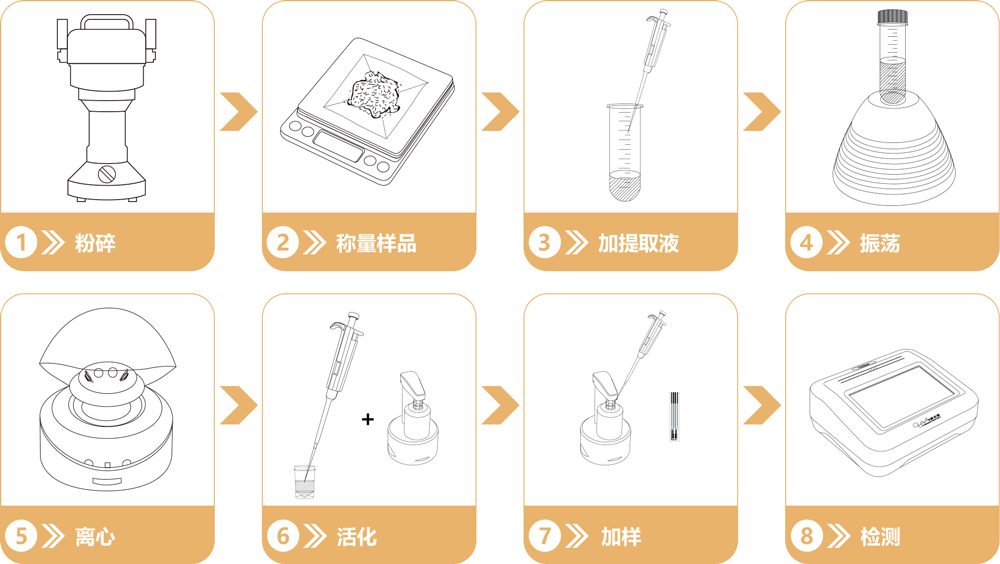 1 粉碎

2 称量样品

3 加提取液

4 振荡

5 离心

6 活化

+

7 加样

8 检测